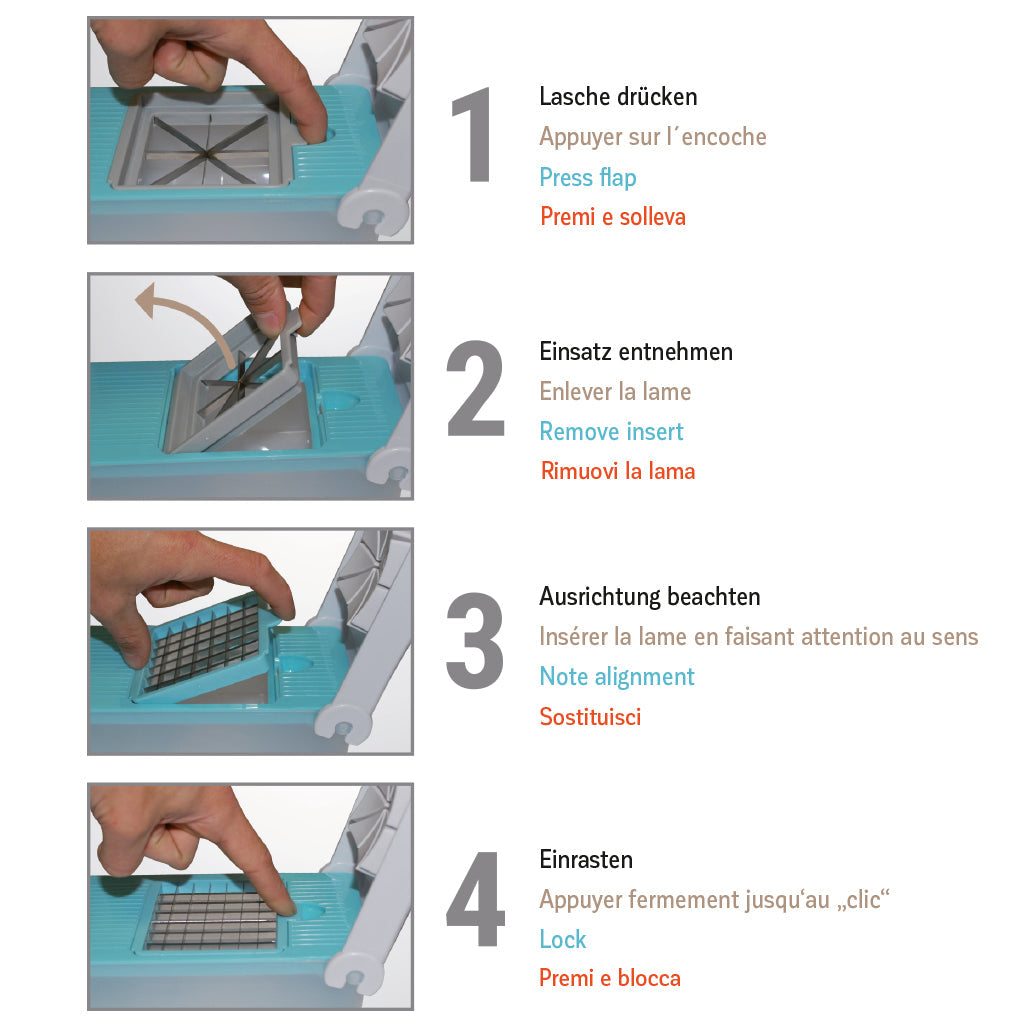 1

Lasche drücken

Appuyer sur l´encoche

Press flap

Premi e solleva

2

Einsatz entnehmen

Enlever la lame

Remove insert

Rimuovi la lama

3

Ausrichtung beachten

Insérer la lame en faisant attention au sens

Note alignment

Sostituisci

4

Einrasten

Appuyer fermement jusqu‘au „clic“

Lock

Premi e blocca